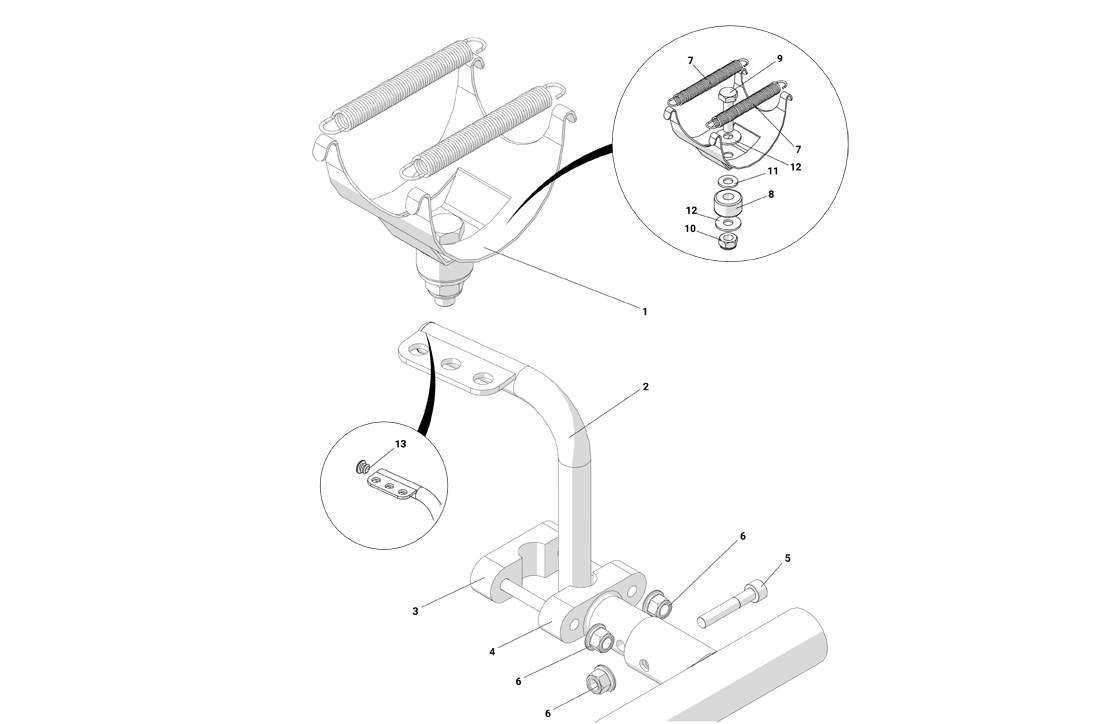 7
9
7
12
11
8
12
10
1
2
13
6
5
3
4
6
6